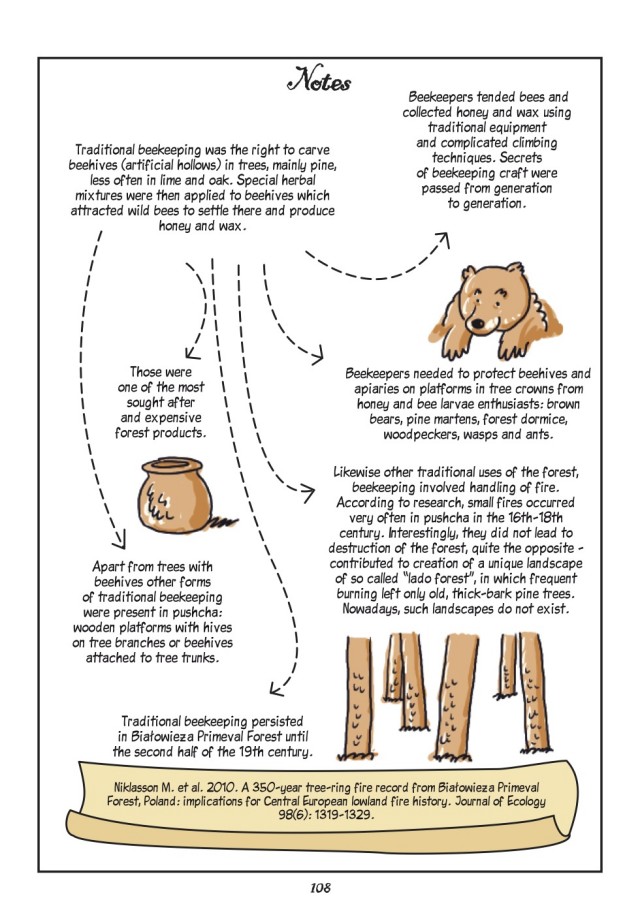 Notes

Traditional beekeeping was the right to carve beehives (artificial hollows) in trees, mainly pine, less often in lime and oak. Special herbal mixtures were then applied to beehives which attracted wild bees to settle there and produce honey and wax.

Beekeepers tended bees and collected honey and wax using traditional equipment and complicated climbing techniques. Secrets of beekeeping craft were passed from generation to generation.

Those were one of the most sought after and expensive forest products.

Beekeepers needed to protect beehives and apiaries on platforms in tree crowns from honey and bee larvae enthusiasts: brown bears, pine martens, forest dormice, woodpeckers, wasps and ants.

Likewise other traditional uses of the forest, beekeeping involved handling of fire. According to research, small fires occurred very often in pushcha in the 16th-18th century. Interestingly, they did not lead to destruction of the forest, quite the opposite - contributed to creation of a unique landscape of so called "lado forest", in which frequent burning left only old, thick-bark pine trees. Nowadays, such landscapes do not exist.

Apart from trees with beehives other forms of traditional beekeeping were present in pushcha: wooden platforms with hives on tree branches or beehives attached to tree trunks.

Traditional beekeeping persisted in Białowieża Primeval Forest until the second half of the 19th century.

Niklasson M. et al. 2010. A 350-year tree-ring fire record from Białowieża Primeval Forest, Poland: implications for Central European lowland fire history. Journal of Ecology 98(6): 1319-1329.

108