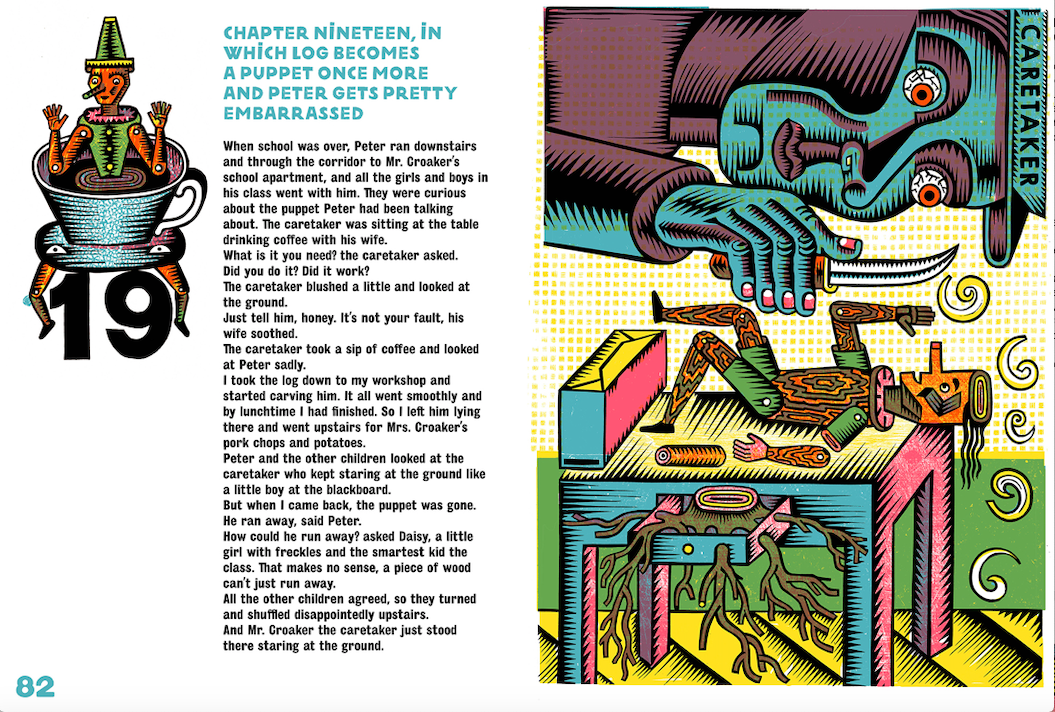 19

CHAPTER NINETEEN, IN WHICH LOG BECOMES A PUPPET ONCE MORE AND PETER GETS PRETTY EMBARRASSED

When school was over, Peter ran downstairs and through the corridor to Mr. Croaker's school apartment, and all the girls and boys in his class went with him. They were curious about the puppet Peter had been talking about. The caretaker was sitting at the table drinking coffee with his wife.
What is it you need? the caretaker asked.
Did you do it? Did it work?
The caretaker blushed a little and looked at the ground.
Just tell him, honey. It's not your fault, his wife soothed.
The caretaker took a sip of coffee and looked at Peter sadly.
I took the log down to my workshop and started carving him. It all went smoothly and by lunchtime I had finished. So I left him lying there and went upstairs for Mrs. Croaker's pork chops and potatoes.
Peter and the other children looked at the caretaker who kept staring at the ground like a little boy at the blackboard.
But when I came back, the puppet was gone.
He ran away, said Peter.
How could he run away? asked Daisy, a little girl with freckles and the smartest kid the class. That makes no sense, a piece of wood can't just run away.
All the other children agreed, so they turned and shuffled disappointedly upstairs.
And Mr. Croaker the caretaker just stood there staring at the ground.

82

CARETAKER